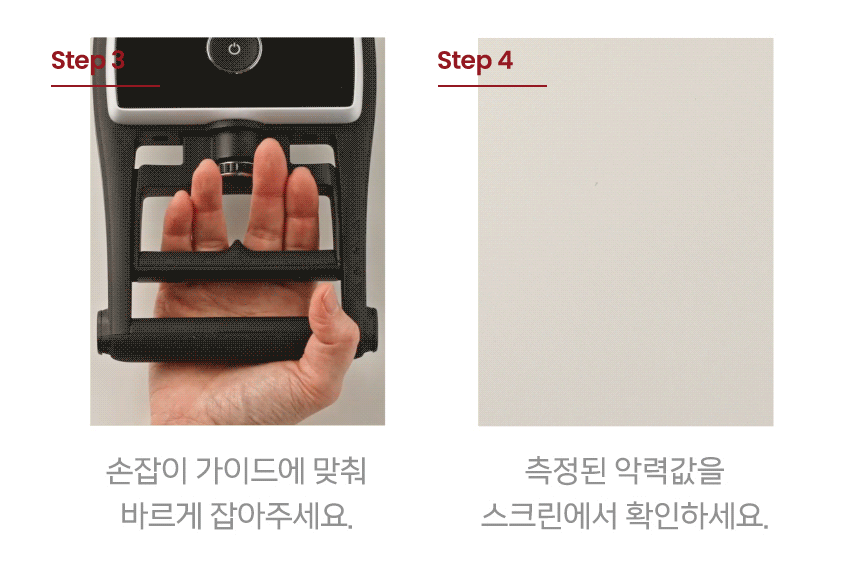 Step 3

손잡이 가이드에 맞춰 바르게 잡아주세요.

Step 4

측정된 악력값을 스크린에서 확인하세요.